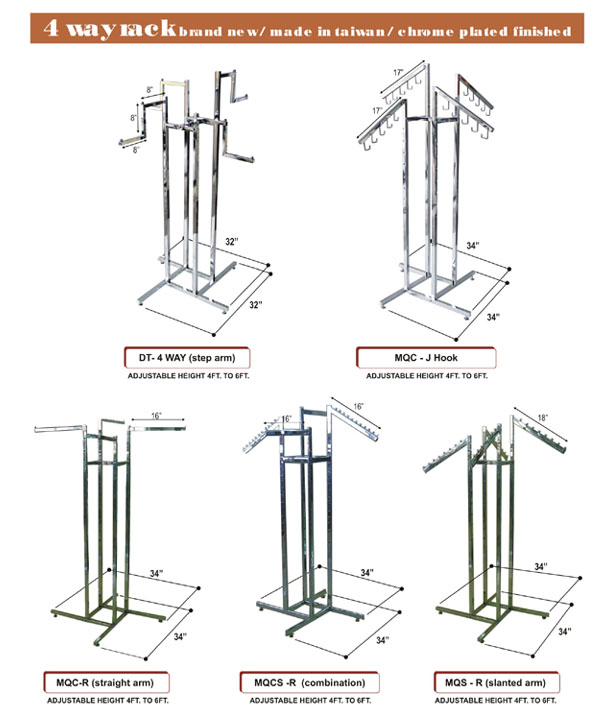 4 way rack brand new/ made in taiwan/ chrome plated finished

8"
8"
8"
32"
32"
DT- 4 WAY (step arm)
ADJUSTABLE HEIGHT 4FT. TO 6FT.

17"
17"
34"
34"
MQC - J Hook
ADJUSTABLE HEIGHT 4FT. TO 6FT.

16"
34"
34"
MQC-R (straight arm)
ADJUSTABLE HEIGHT 4FT. TO 6FT.

16"
16"
34"
34"
MQCS -R (combination)
ADJUSTABLE HEIGHT 4FT. TO 6FT.

18"
34"
34"
MQS - R (slanted arm)
ADJUSTABLE HEIGHT 4FT. TO 6FT.